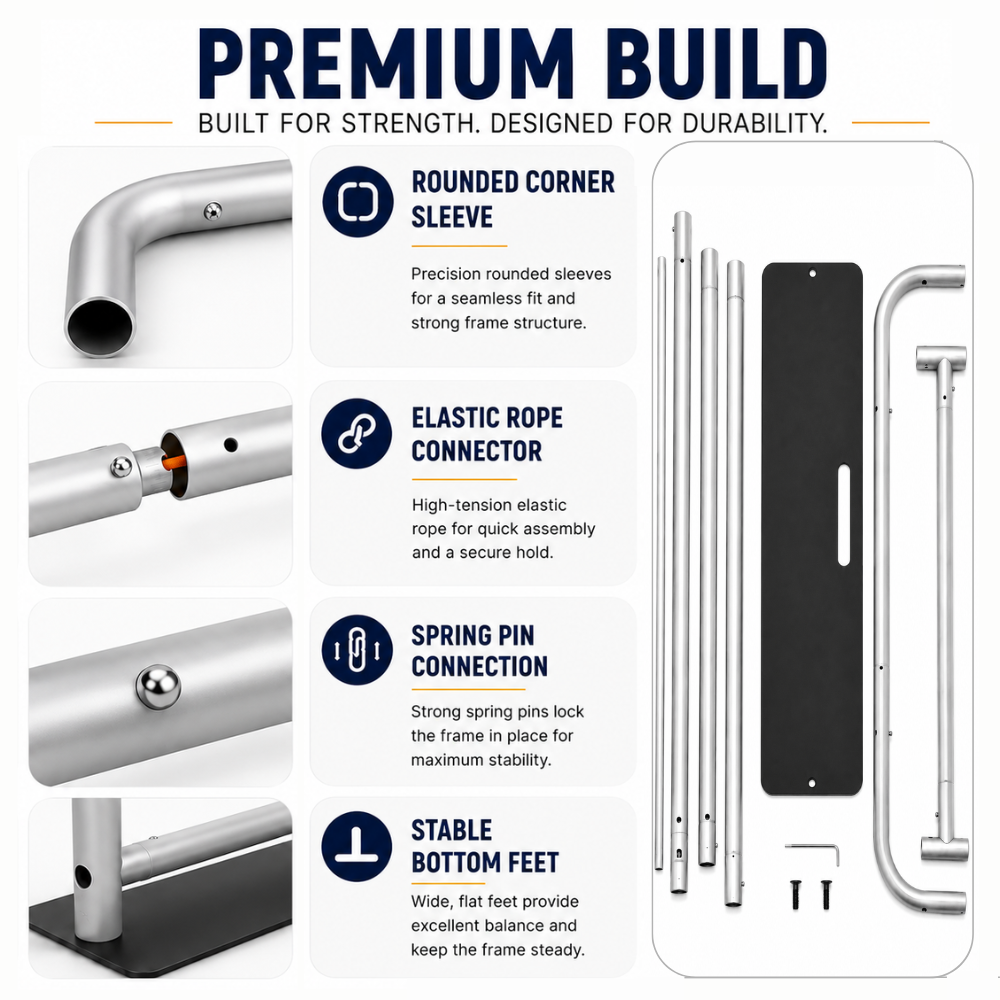 PREMIUM BUILD

BUILT FOR STRENGTH. DESIGNED FOR DURABILITY.

ROUNDED CORNER SLEEVE

Precision rounded sleeves for a seamless fit and strong frame structure.

ELASTIC ROPE CONNECTOR

High-tension elastic rope for quick assembly and a secure hold.

SPRING PIN CONNECTION

Strong spring pins lock the frame in place for maximum stability.

STABLE BOTTOM FEET

Wide, flat feet provide excellent balance and keep the frame steady.