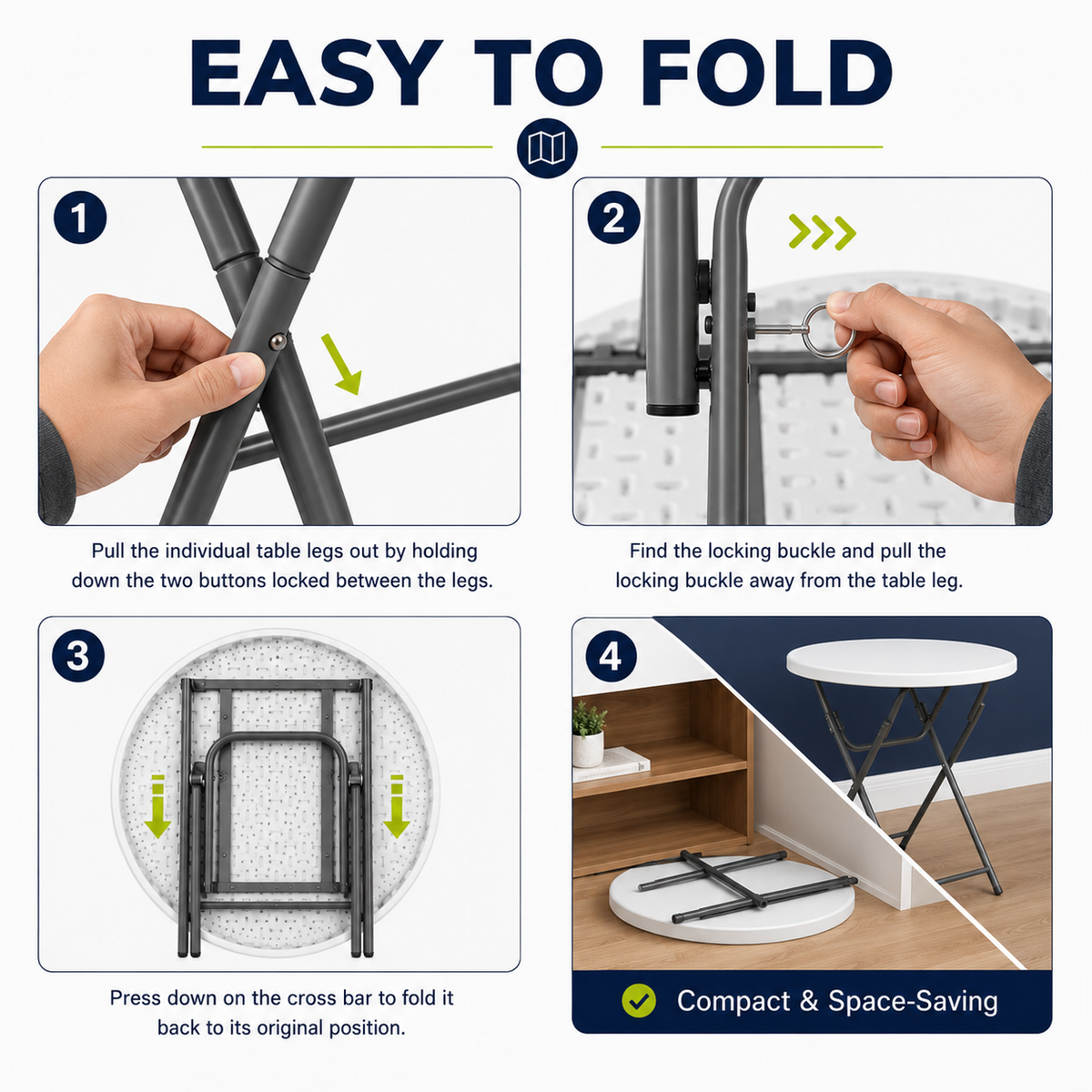 EASY TO FOLD

1

Pull the individual table legs out by holding down the two buttons locked between the legs.

2

Find the locking buckle and pull the locking buckle away from the table leg.

3

Press down on the cross bar to fold it back to its original position.

4

Compact & Space-Saving